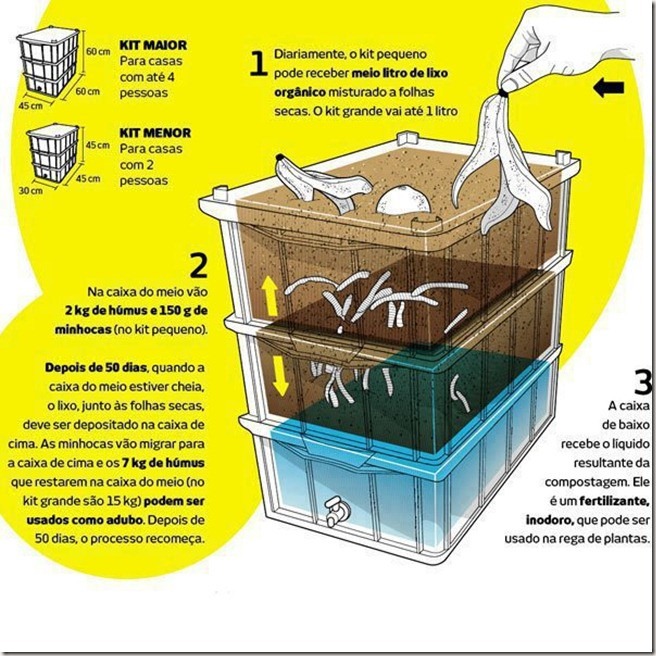 60 cm
60 cm
45 cm

KIT MAIOR
Para casas com até 4 pessoas

45 cm
45 cm
30 cm

KIT MENOR
Para casas com 2 pessoas

1
Diariamente, o kit pequeno pode receber meio litro de lixo orgânico misturado a folhas secas. O kit grande vai até 1 litro

2
Na caixa do meio vão 2 kg de húmus e 150 g de minhocas (no kit pequeno).

Depois de 50 dias, quando a caixa do meio estiver cheia, o lixo, junto às folhas secas, deve ser depositado na caixa de cima. As minhocas vão migrar para a caixa de cima e os 7 kg de húmus que restarem na caixa do meio (no kit grande são 15 kg) podem ser usados como adubo. Depois de 50 dias, o processo recomeça.

3
A caixa de baixo recebe o líquido resultante da compostagem. Ele é um fertilizante, inodoro, que pode ser usado na rega de plantas.