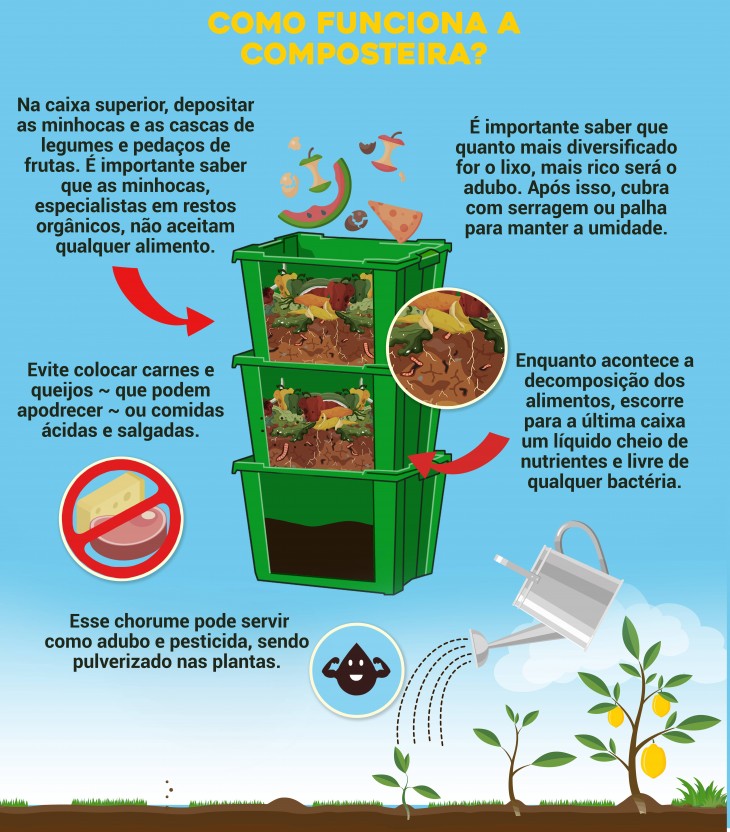 COMO FUNCIONA A COMPOSTEIRA?

Na caixa superior, depositar as minhocas e as cascas de legumes e pedaços de frutas. É importante saber que as minhocas, especialistas em restos orgânicos, não aceitam qualquer alimento.

É importante saber que quanto mais diversificado for o lixo, mais rico será o adubo. Após isso, cubra com serragem ou palha para manter a umidade.

Evite colocar carnes e queijos ~ que podem apodrecer ~ ou comidas ácidas e salgadas.

Enquanto acontece a decomposição dos alimentos, escorre para a última caixa um líquido cheio de nutrientes e livre de qualquer bactéria.

Esse chorume pode servir como adubo e pesticida, sendo pulverizado nas plantas.