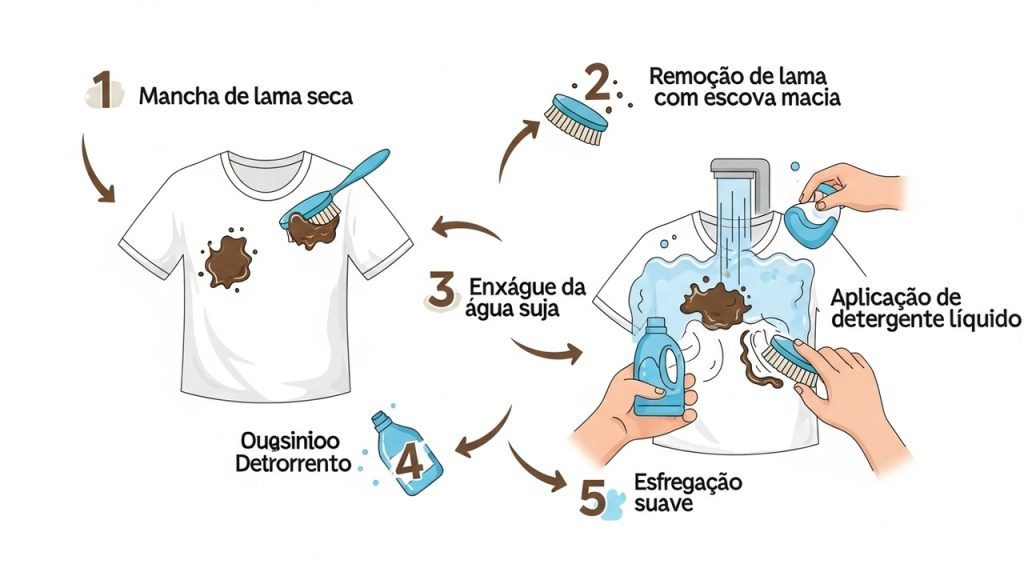 1 Mancha de lama seca

2 Remoção de lama com escova macia

3 Enxágue da água suja

Aplicação de detergente líquido

Ougsinioo Detrorrento 4

5 Esfregação suave