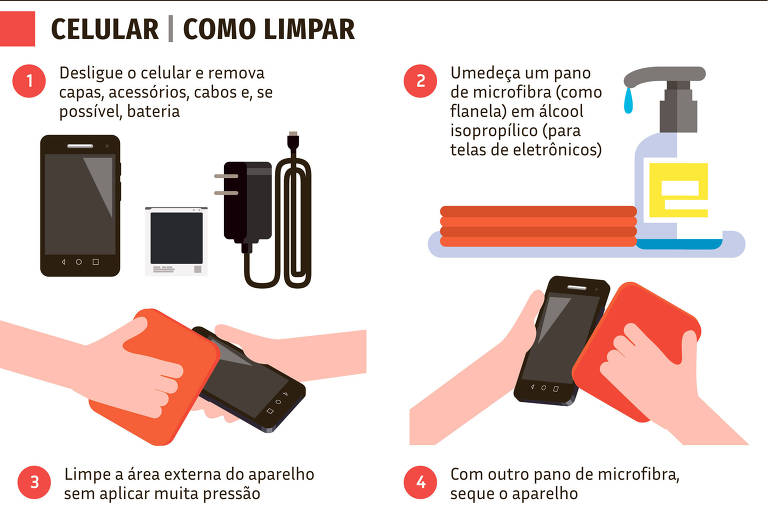 CELULAR | COMO LIMPAR

1 Desligue o celular e remova capas, acessórios, cabos e, se possível, bateria

2 Umedeça um pano de microfibra (como flanela) em álcool isopropílico (para telas de eletrônicos)

3 Limpe a área externa do aparelho sem aplicar muita pressão

4 Com outro pano de microfibra, seque o aparelho