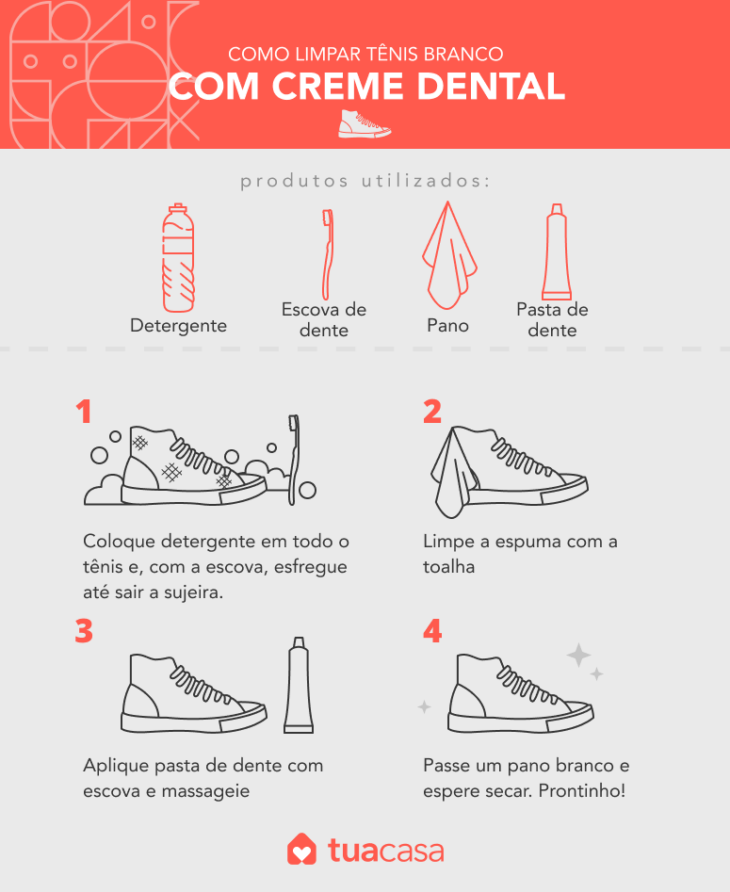 COMO LIMPAR TÊNIS BRANCO
COM CREME DENTAL

produtos utilizados:

Detergente

Escova de dente

Pano

Pasta de dente

1

Coloque detergente em todo o tênis e, com a escova, esfregue até sair a sujeira.

2

Limpe a espuma com a toalha

3

Aplique pasta de dente com escova e massageie

4

Passe um pano branco e espere secar. Prontinho!

tuacasa