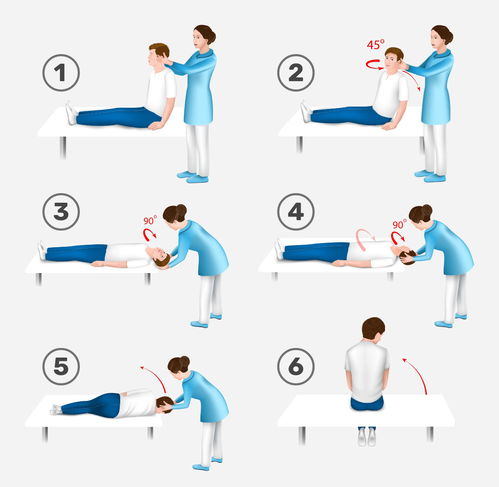 1

2
45°

3
90°

4
90°

5

6