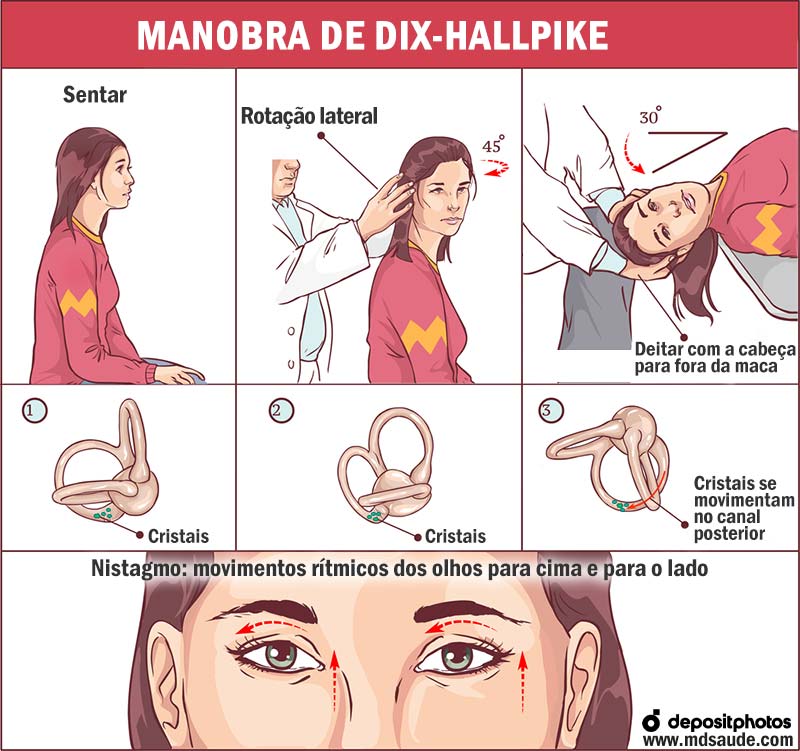 MANOBRA DE DIX-HALLPIKE

Sentar

Rotação lateral

45°

30°

Deitar com a cabeça para fora da maca

1

Cristais

2

Cristais

3

Cristais se movimentam no canal posterior

Nistagmo: movimentos rítmicos dos olhos para cima e para o lado

depositphotos
www.mdsaude.com